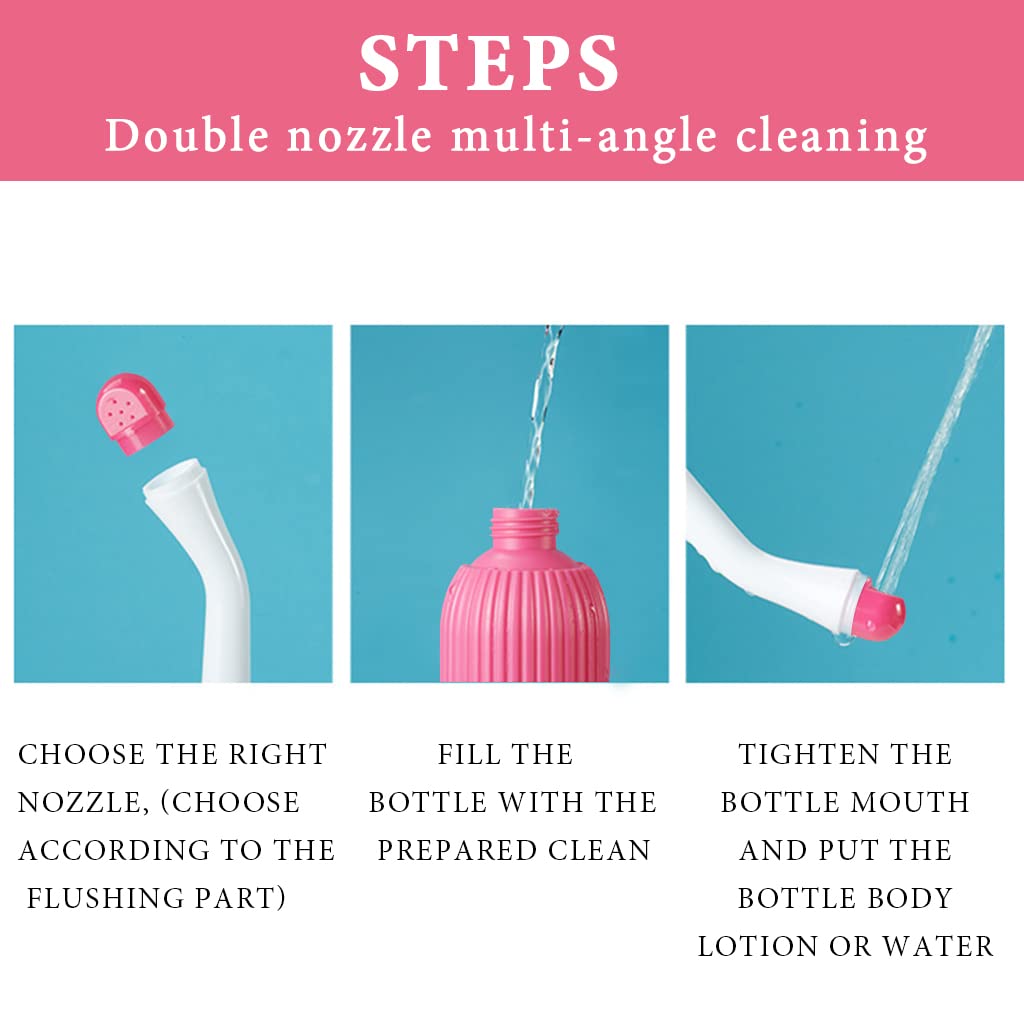 STEPS
Double nozzle multi-angle cleaning

CHOOSE THE RIGHT NOZZLE, (CHOOSE ACCORDING TO THE FLUSHING PART)

FILL THE BOTTLE WITH THE PREPARED CLEAN

TIGHTEN THE BOTTLE MOUTH AND PUT THE BOTTLE BODY LOTION OR WATER